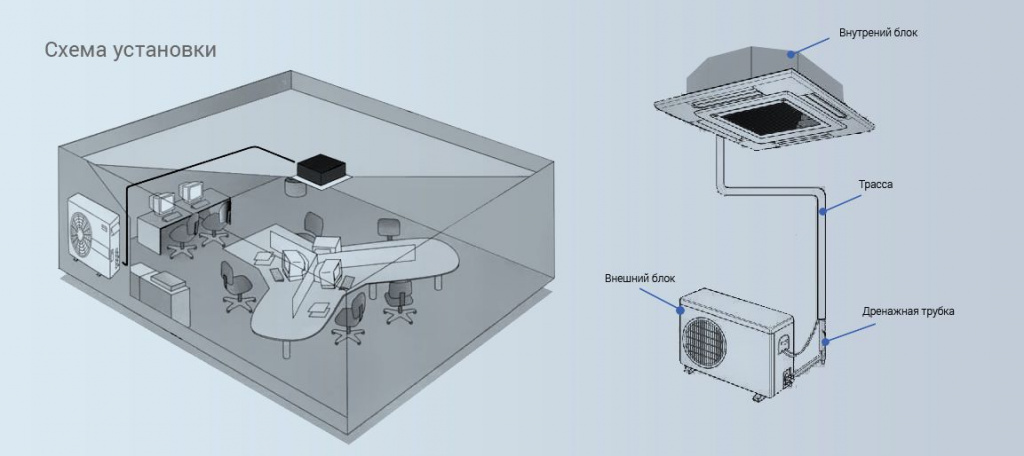 Схема установки

Внутрений блок

Трасса

Внешний блок

Дренажная трубка