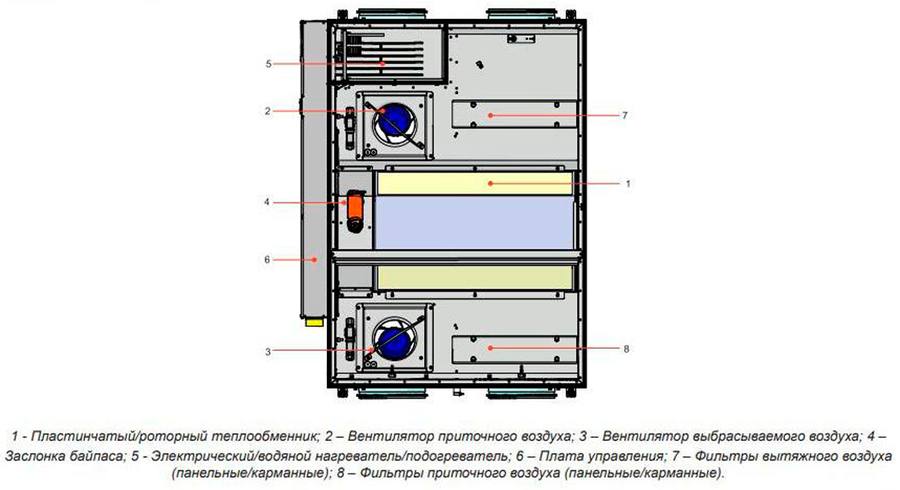 5

2

7

1

4

6

3

8

1 - Пластинчатый/роторный теплообменник; 2 – Вентилятор приточного воздуха; 3 – Вентилятор выбрасываемого воздуха; 4 – Заслонка байпаса; 5 - Электрический/водяной нагреватель/подогреватель; 6 – Плата управления; 7 – Фильтры вытяжного воздуха (панельные/карманные); 8 – Фильтры приточного воздуха (панельные/карманные).